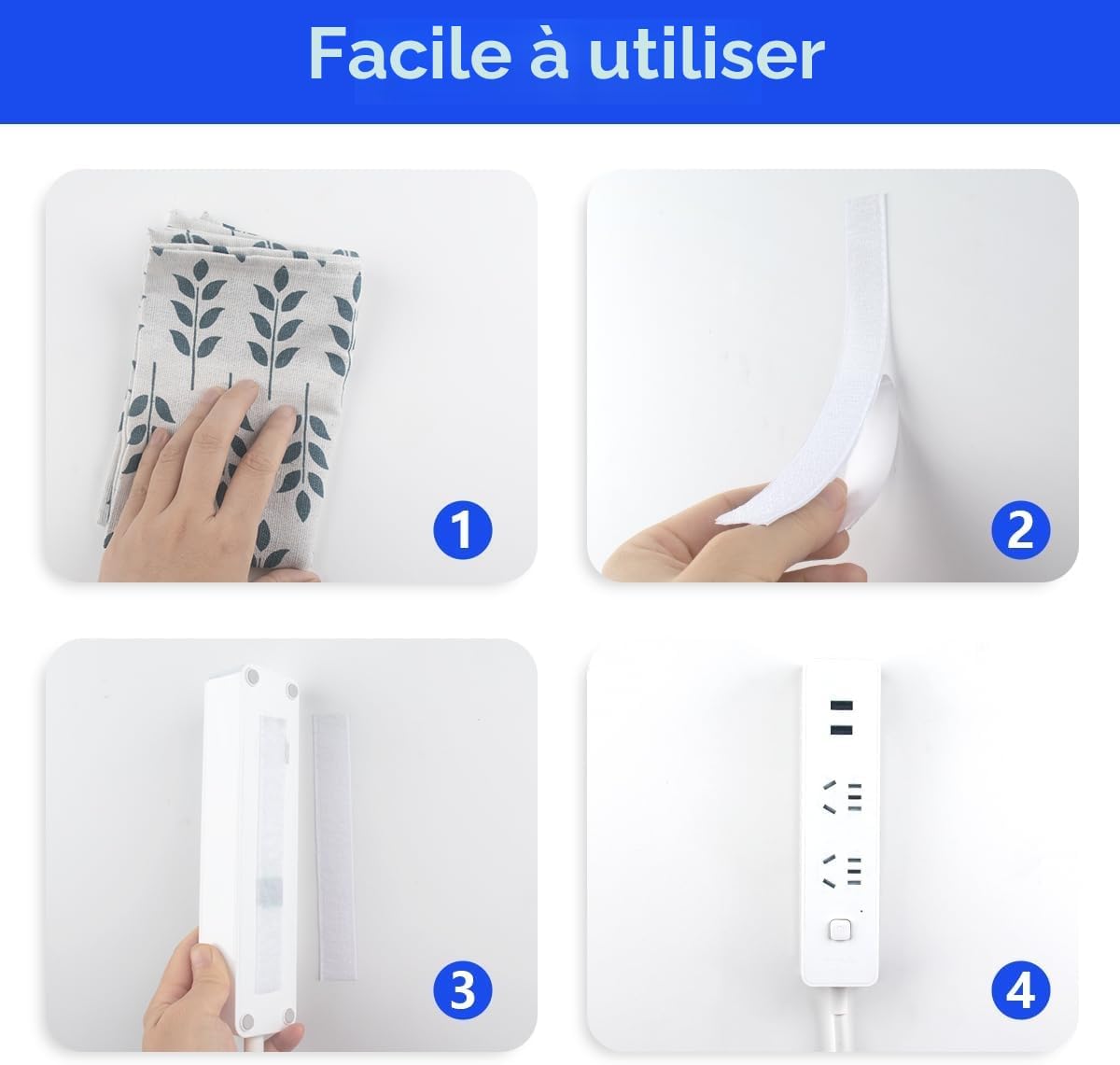 Facile à utiliser

1

2

3

4