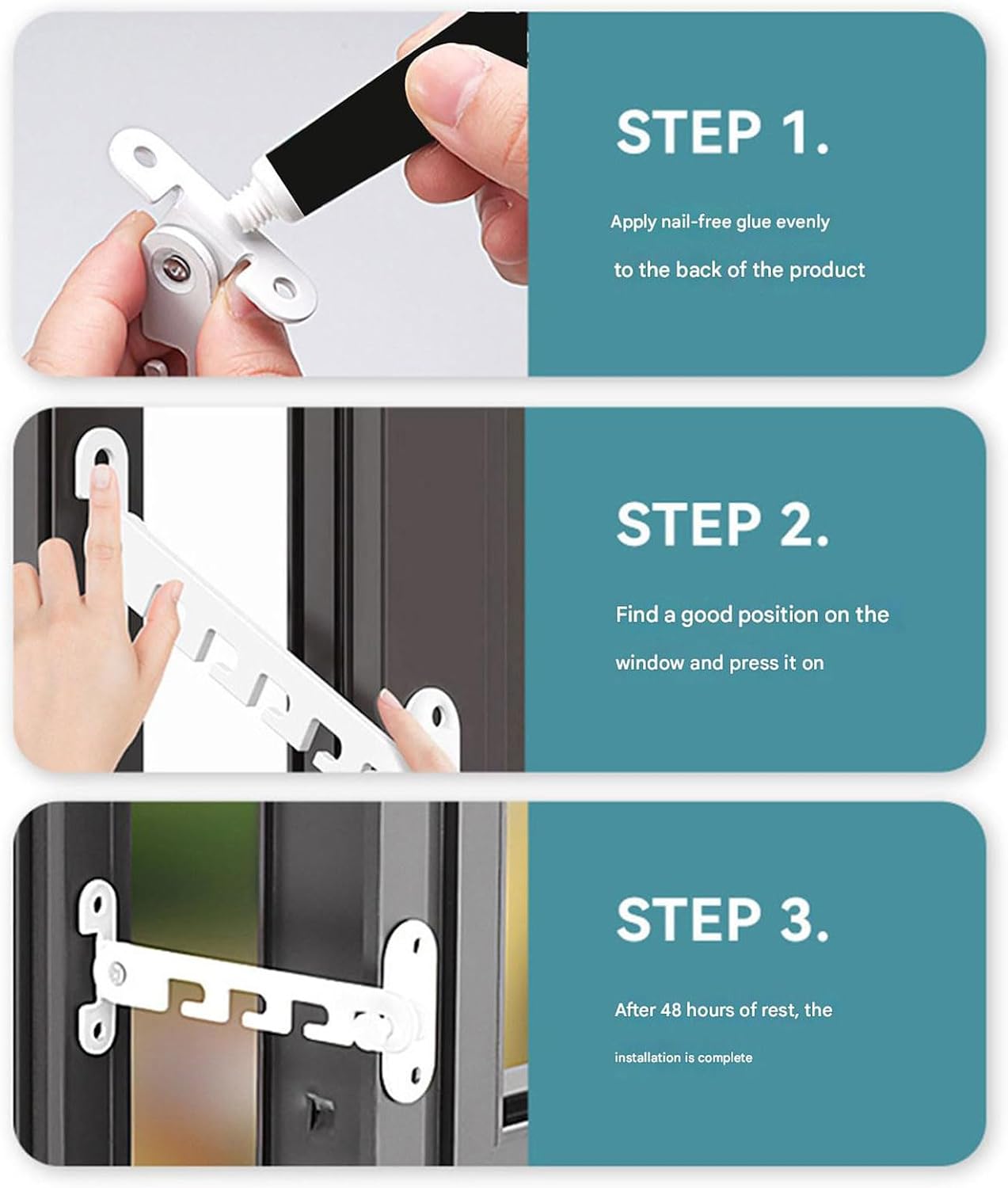 STEP 1.

Apply nail-free glue evenly to the back of the product

STEP 2.

Find a good position on the window and press it on

STEP 3.

After 48 hours of rest, the installation is complete