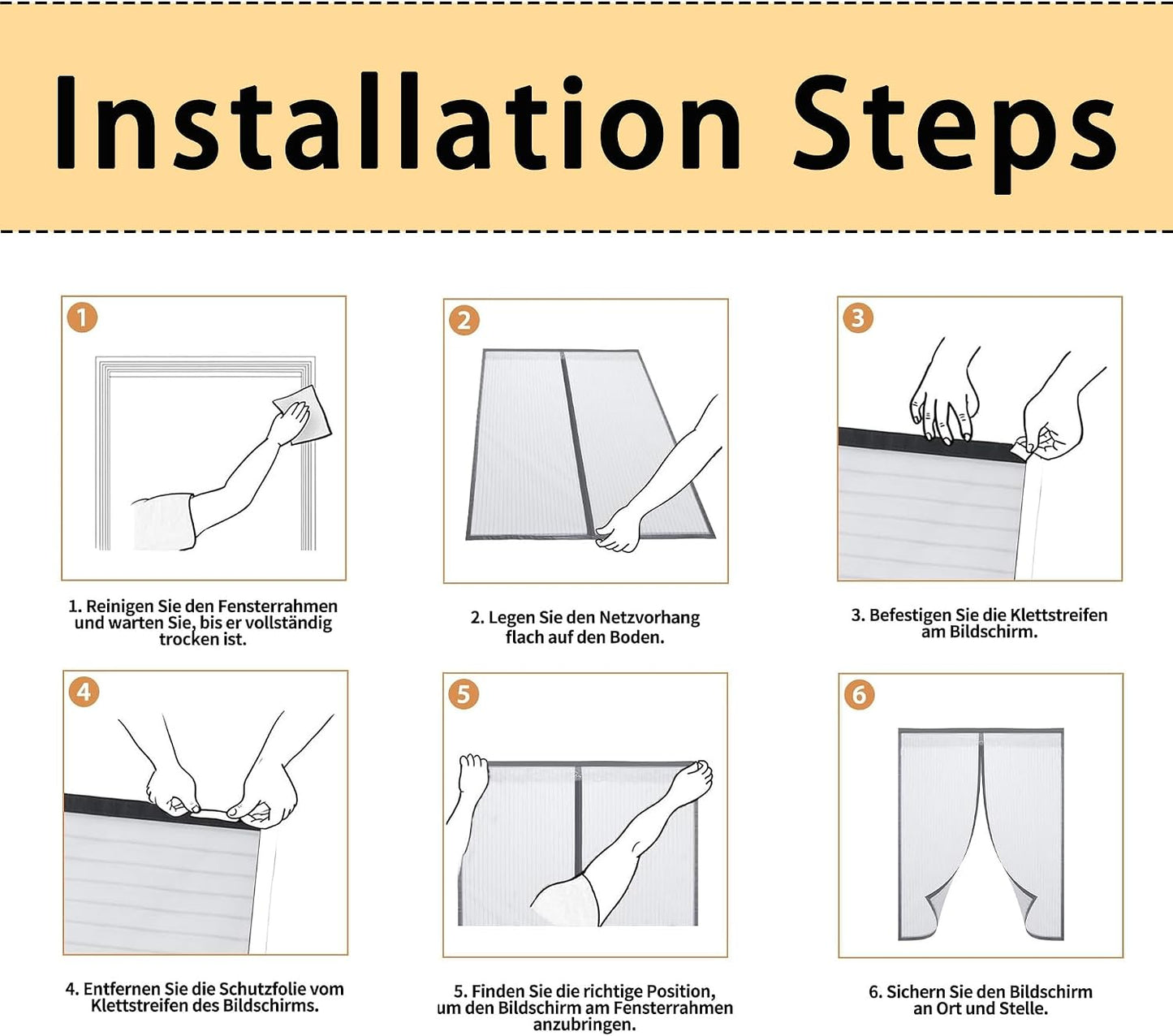 Installation Steps

1

1. Reinigen Sie den Fensterrahmen und warten Sie, bis er vollständig trocken ist.

2

2. Legen Sie den Netzvorhang flach auf den Boden.

3

3. Befestigen Sie die Klettstreifen am Bildschirm.

4

4. Entfernen Sie die Schutzfolie vom Klettstreifen des Bildschirms.

5

5. Finden Sie die richtige Position, um den Bildschirm am Fensterrahmen anzubringen.

6

6. Sichern Sie den Bildschirm an Ort und Stelle.