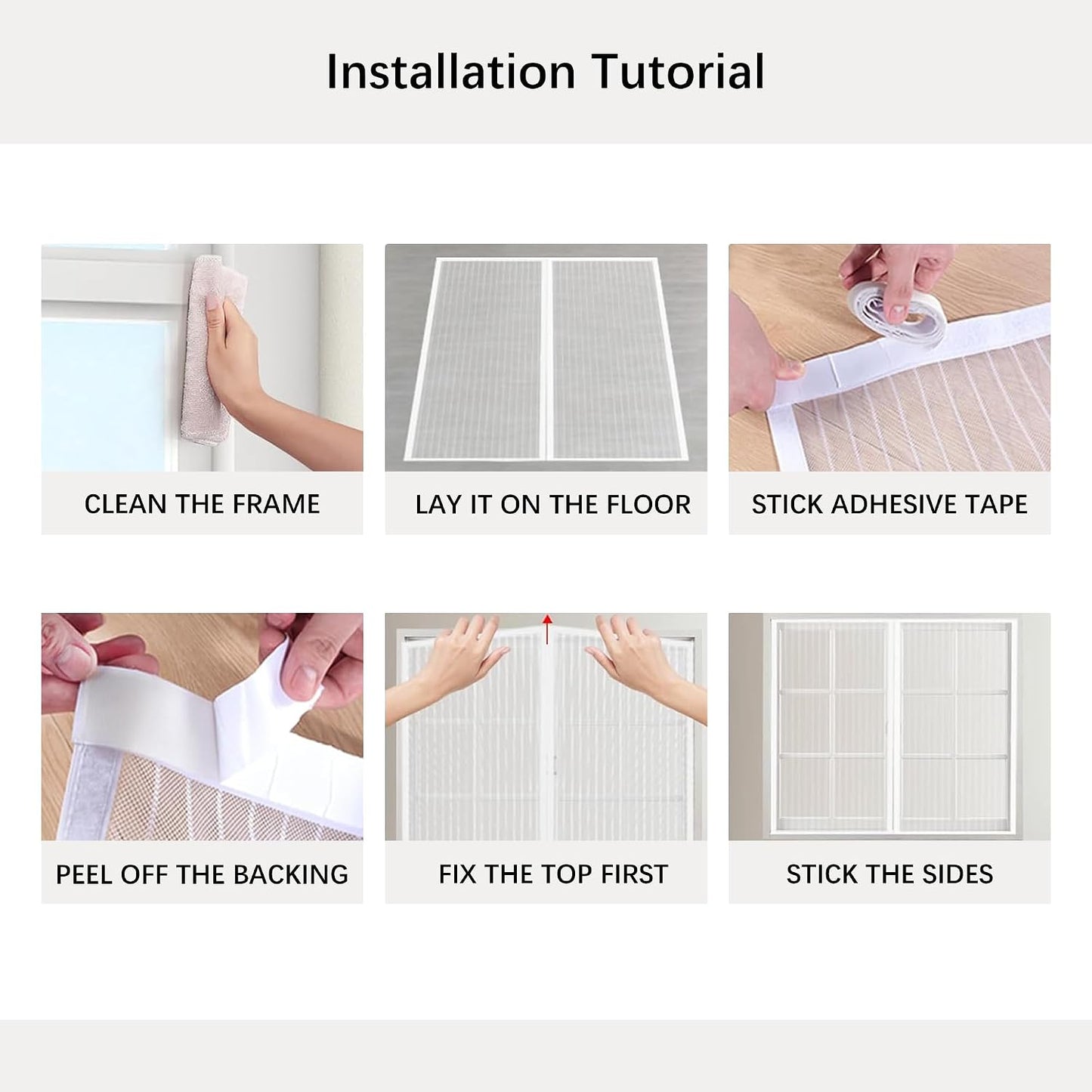 Installation Tutorial

CLEAN THE FRAME

LAY IT ON THE FLOOR

STICK ADHESIVE TAPE

PEEL OFF THE BACKING

FIX THE TOP FIRST

STICK THE SIDES