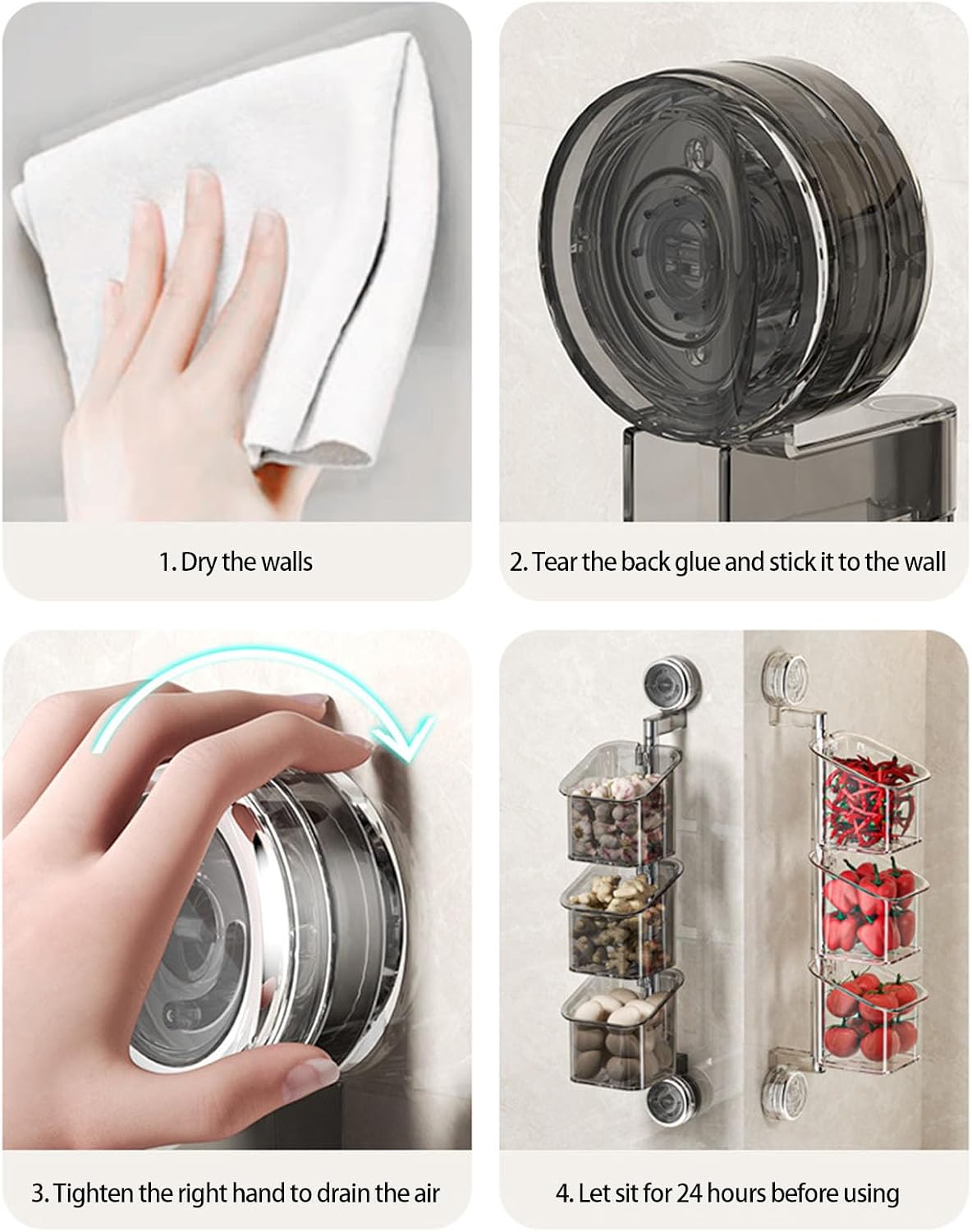 1. Dry the walls

2. Tear the back glue and stick it to the wall

3. Tighten the right hand to drain the air

4. Let sit for 24 hours before using