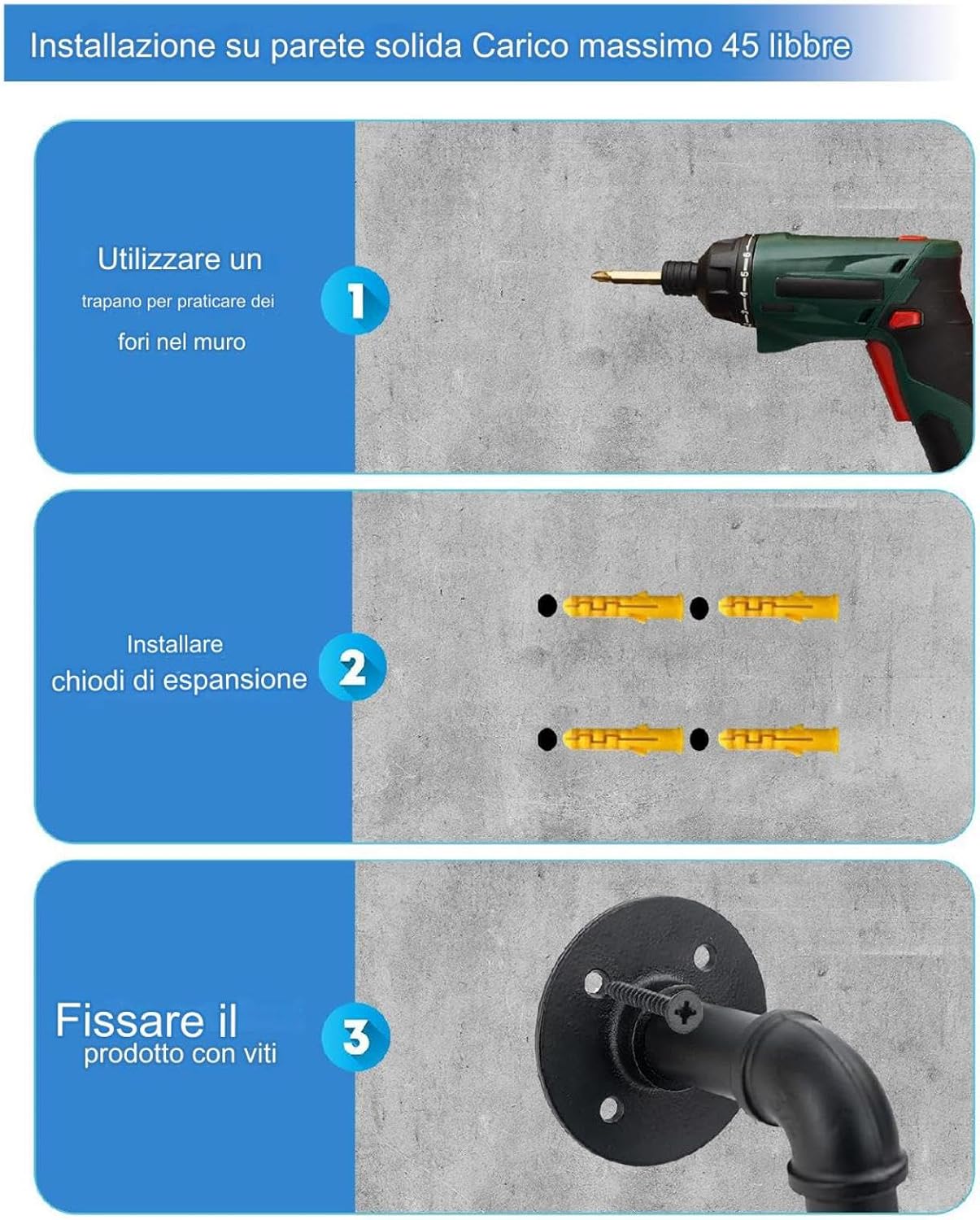 Installazione su parete solida Carico massimo 45 libbre

Utilizzare un trapano per praticare dei fori nel muro

1

Installare chiodi di espansione

2

Fissare il prodotto con viti

3