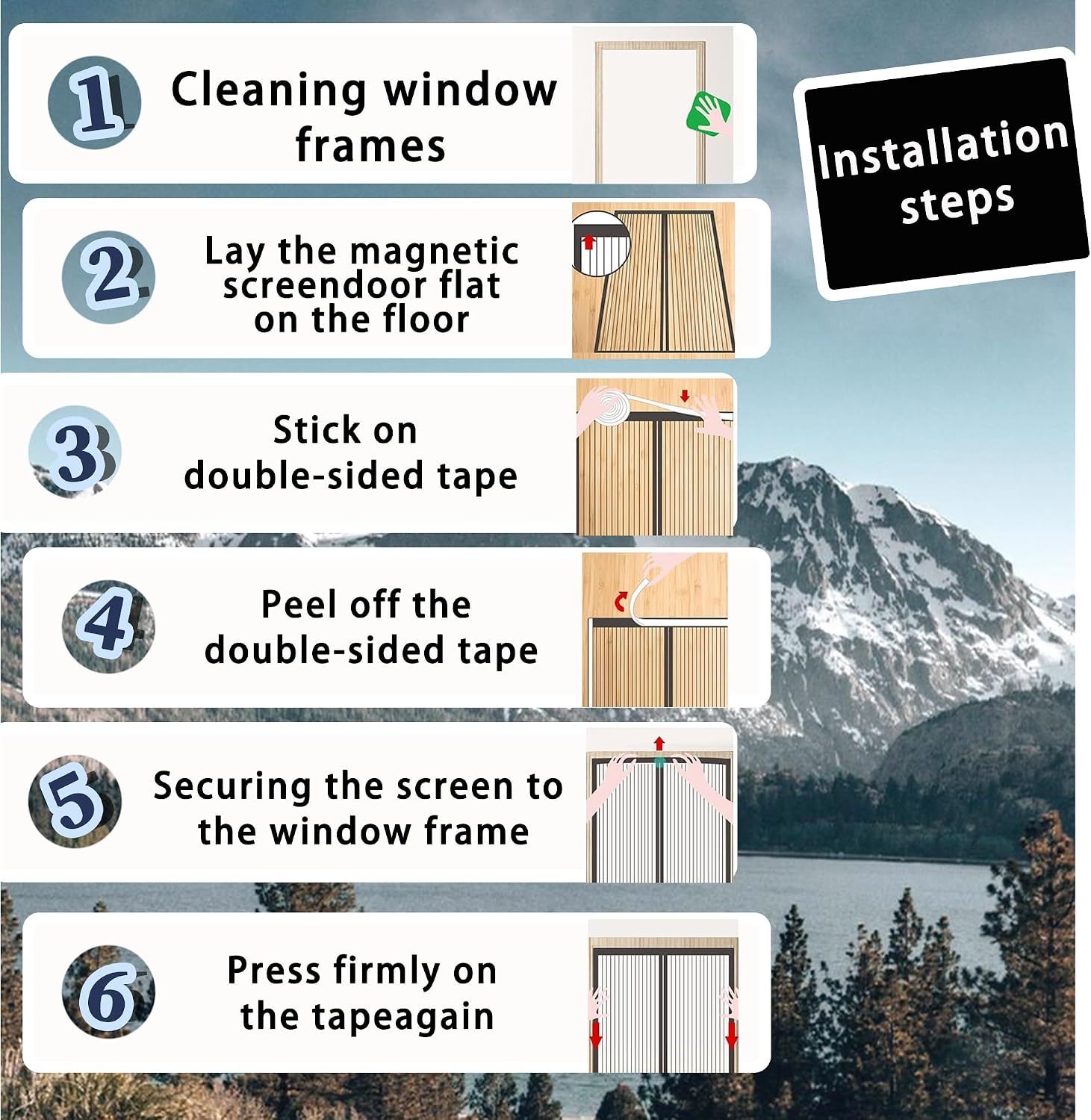 Installation steps

1 Cleaning window frames

2 Lay the magnetic screendoor flat on the floor

3 Stick on double-sided tape

4 Peel off the double-sided tape

5 Securing the screen to the window frame

6 Press firmly on the tapeagain